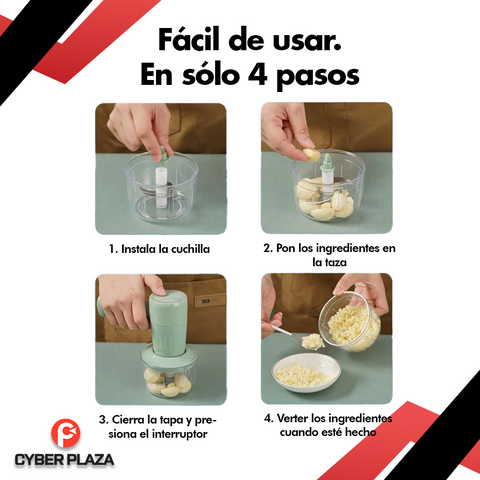 Fácil de usar.
En sólo 4 pasos

1. Instala la cuchilla

2. Pon los ingredientes en la taza

3. Cierra la tapa y presiona el interruptor

4. Verter los ingredientes cuando esté hecho

CYBER PLAZA