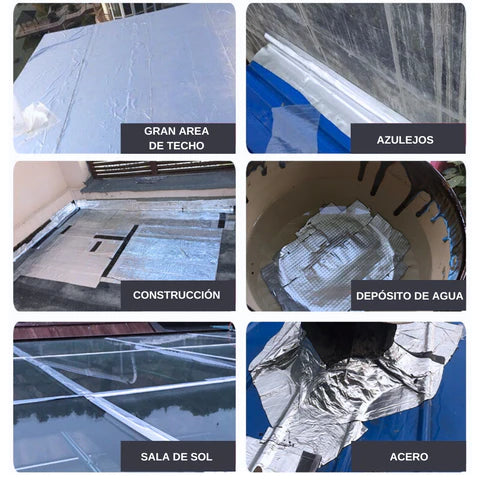 GRAN AREA DE TECHO

AZULEJOS

CONSTRUCCIÓN

DEPÓSITO DE AGUA

SALA DE SOL

ACERO